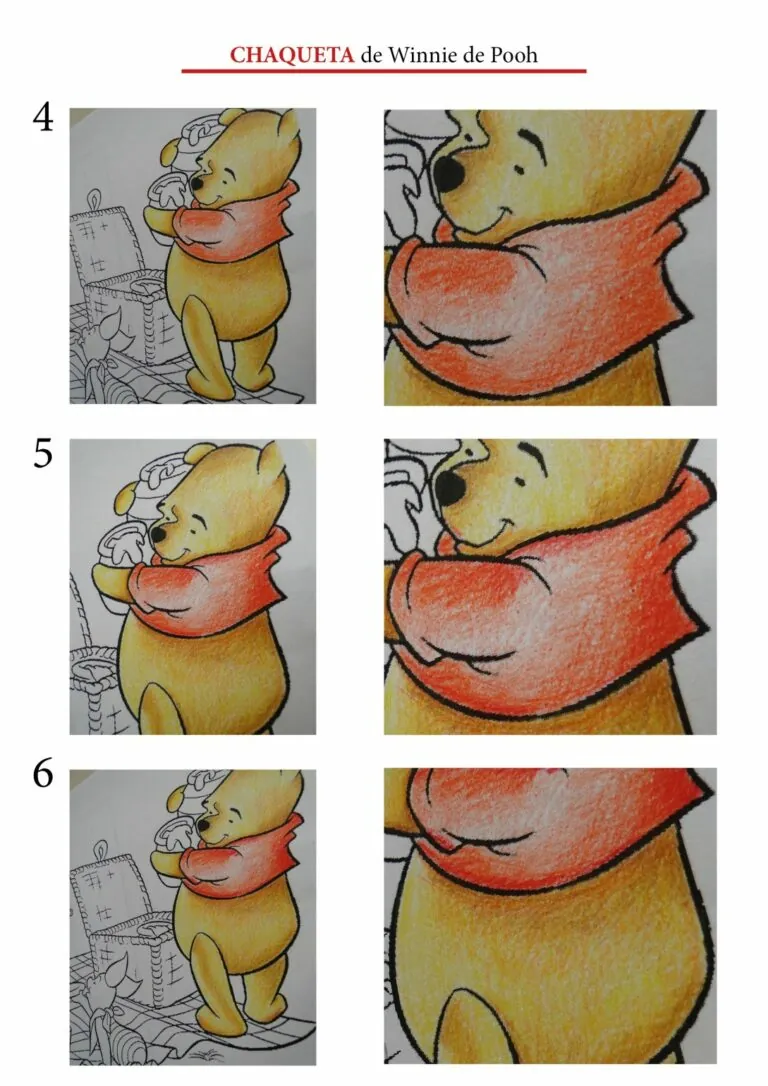 CHAQUETA de Winnie de Pooh

4

5

6